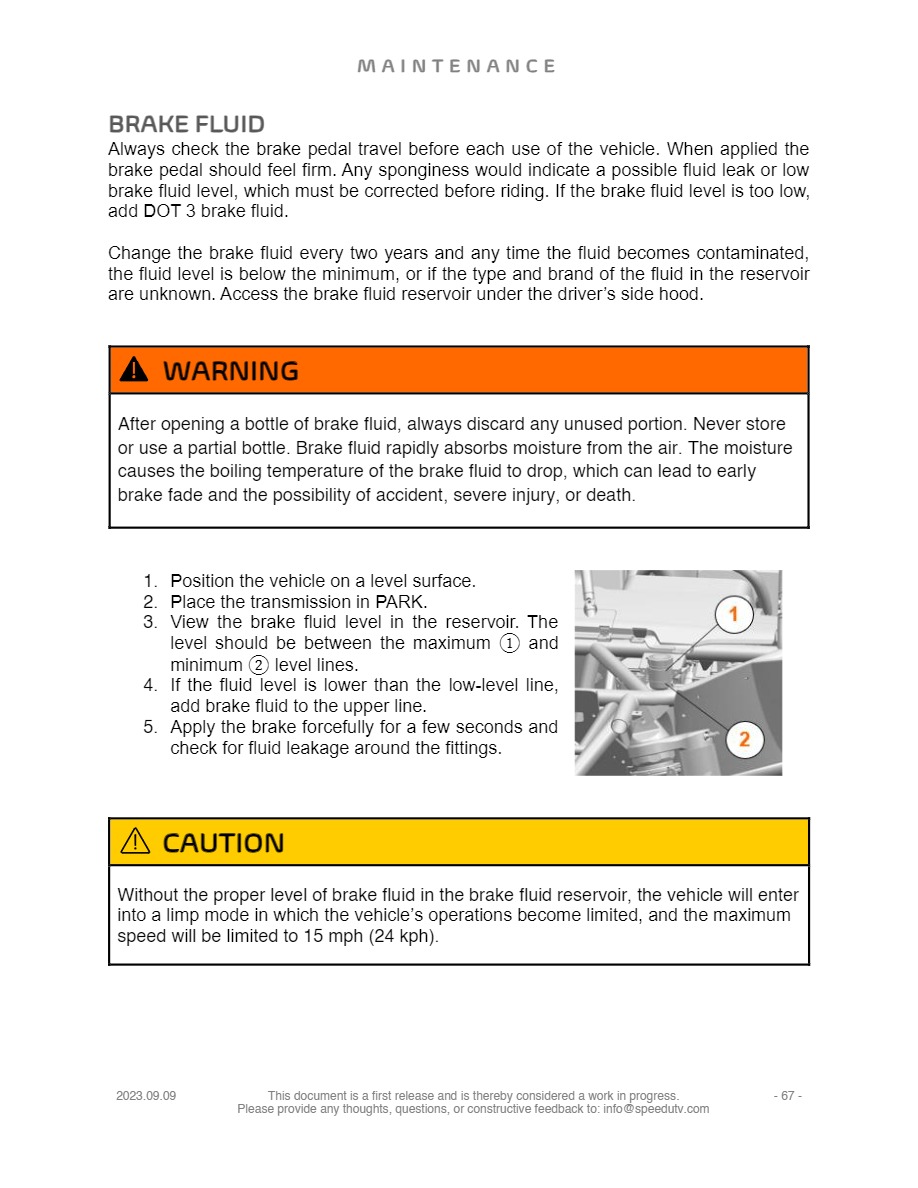 MAINTENANCE

BRAKE FLUID
Always check the brake pedal travel before each use of the vehicle. When applied the brake pedal should feel firm. Any sponginess would indicate a possible fluid leak or low brake fluid level, which must be corrected before riding. If the brake fluid level is too low, add DOT 3 brake fluid.

Change the brake fluid every two years and any time the fluid becomes contaminated, the fluid level is below the minimum, or if the type and brand of the fluid in the reservoir are unknown. Access the brake fluid reservoir under the driver's side hood.

WARNING

After opening a bottle of brake fluid, always discard any unused portion. Never store or use a partial bottle. Brake fluid rapidly absorbs moisture from the air. The moisture causes the boiling temperature of the brake fluid to drop, which can lead to early brake fade and the possibility of accident, severe injury, or death.

1. Position the vehicle on a level surface.
2. Place the transmission in PARK.
3. View the brake fluid level in the reservoir. The level should be between the maximum ① and minimum ② level lines.
4. If the fluid level is lower than the low-level line, add brake fluid to the upper line.
5. Apply the brake forcefully for a few seconds and check for fluid leakage around the fittings.

1

2

CAUTION

Without the proper level of brake fluid in the brake fluid reservoir, the vehicle will enter into a limp mode in which the vehicle's operations become limited, and the maximum speed will be limited to 15 mph (24 kph).

2023.09.09 This document is a first release and is thereby considered a work in progress. Please provide any thoughts, questions, or constructive feedback to: info@speedutv.com - 67 -