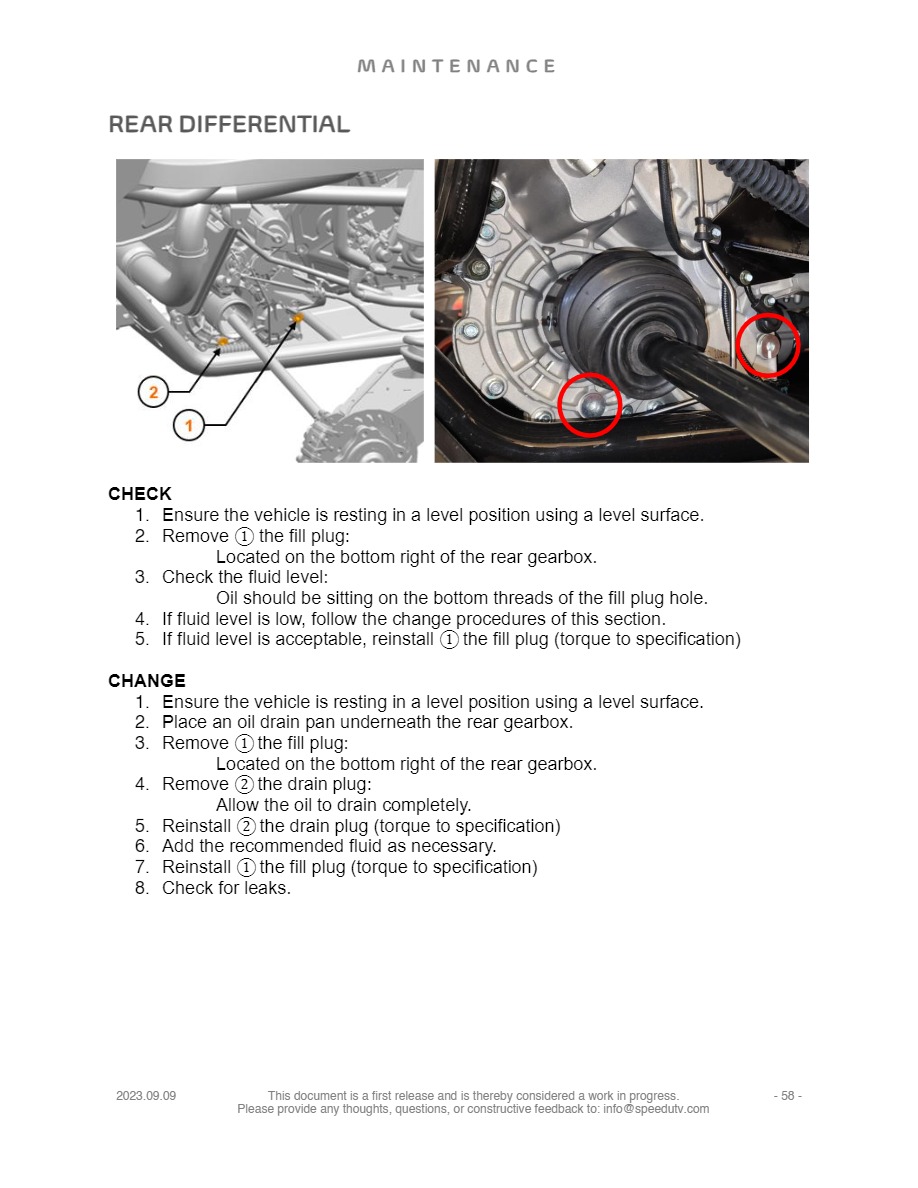 MAINTENANCE

REAR DIFFERENTIAL

2

1

CHECK
1. Ensure the vehicle is resting in a level position using a level surface.
2. Remove ① the fill plug:
Located on the bottom right of the rear gearbox.
3. Check the fluid level:
Oil should be sitting on the bottom threads of the fill plug hole.
4. If fluid level is low, follow the change procedures of this section.
5. If fluid level is acceptable, reinstall ① the fill plug (torque to specification)

CHANGE
1. Ensure the vehicle is resting in a level position using a level surface.
2. Place an oil drain pan underneath the rear gearbox.
3. Remove ① the fill plug:
Located on the bottom right of the rear gearbox.
4. Remove ② the drain plug:
Allow the oil to drain completely.
5. Reinstall ② the drain plug (torque to specification)
6. Add the recommended fluid as necessary.
7. Reinstall ① the fill plug (torque to specification)
8. Check for leaks.

2023.09.09 This document is a first release and is thereby considered a work in progress. Please provide any thoughts, questions, or constructive feedback to: info@speedutv.com - 58 -