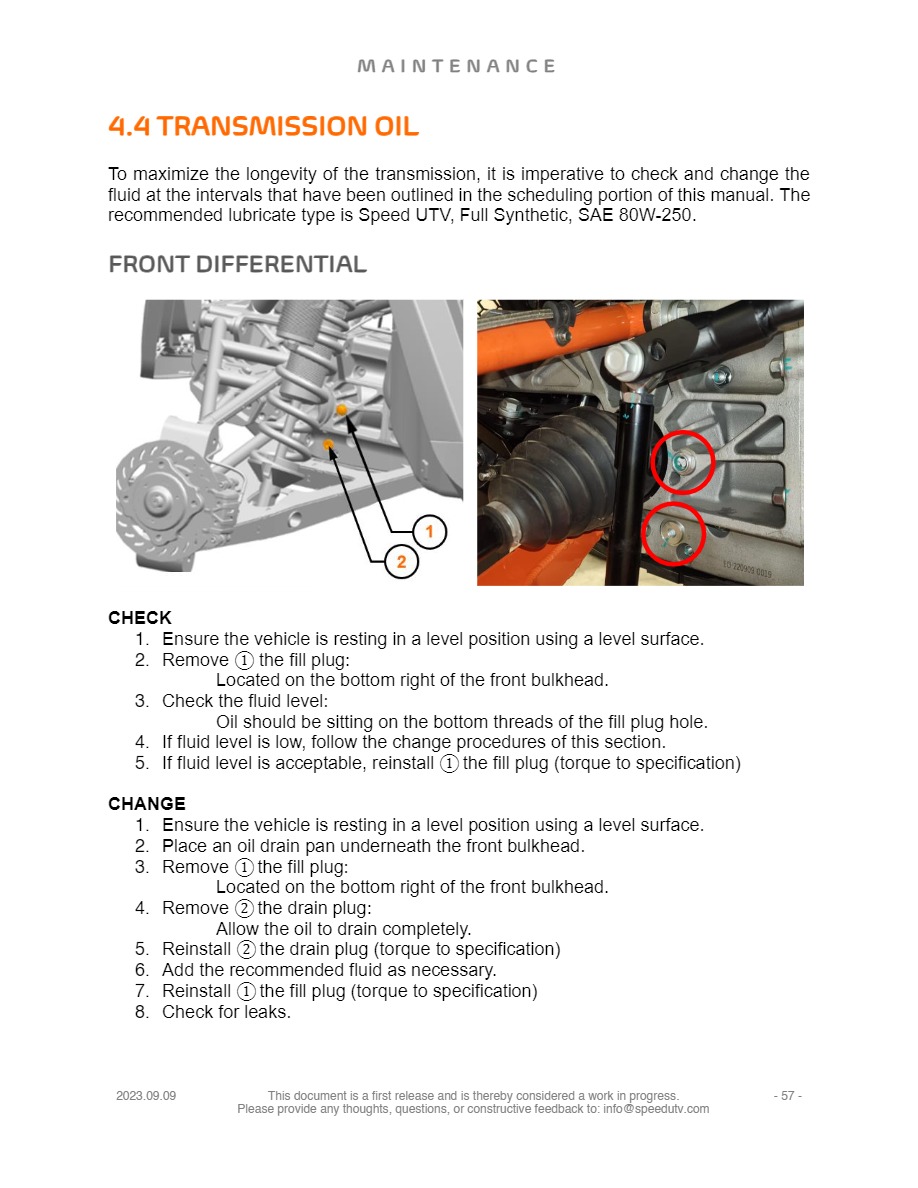 MAINTENANCE

4.4 TRANSMISSION OIL

To maximize the longevity of the transmission, it is imperative to check and change the fluid at the intervals that have been outlined in the scheduling portion of this manual. The recommended lubricate type is Speed UTV, Full Synthetic, SAE 80W-250.

FRONT DIFFERENTIAL

1

2

CHECK
1. Ensure the vehicle is resting in a level position using a level surface.
2. Remove ① the fill plug:
Located on the bottom right of the front bulkhead.
3. Check the fluid level:
Oil should be sitting on the bottom threads of the fill plug hole.
4. If fluid level is low, follow the change procedures of this section.
5. If fluid level is acceptable, reinstall ① the fill plug (torque to specification)

CHANGE
1. Ensure the vehicle is resting in a level position using a level surface.
2. Place an oil drain pan underneath the front bulkhead.
3. Remove ① the fill plug:
Located on the bottom right of the front bulkhead.
4. Remove ② the drain plug:
Allow the oil to drain completely.
5. Reinstall ② the drain plug (torque to specification)
6. Add the recommended fluid as necessary.
7. Reinstall ① the fill plug (torque to specification)
8. Check for leaks.

2023.09.09 This document is a first release and is thereby considered a work in progress. Please provide any thoughts, questions, or constructive feedback to: info@speedutv.com - 57 -