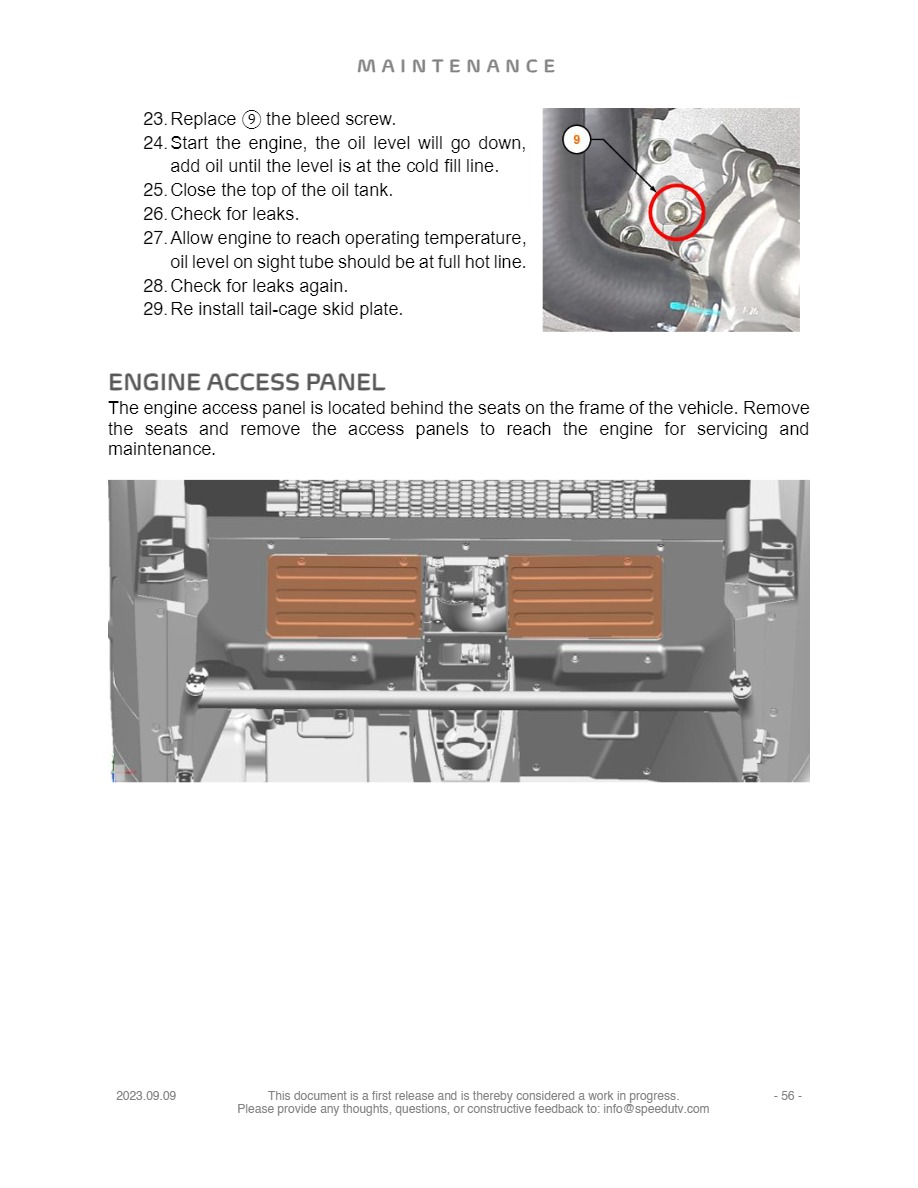 MAINTENANCE

23. Replace ⑨ the bleed screw.
24. Start the engine, the oil level will go down, add oil until the level is at the cold fill line.
25. Close the top of the oil tank.
26. Check for leaks.
27. Allow engine to reach operating temperature, oil level on sight tube should be at full hot line.
28. Check for leaks again.
29. Re install tail-cage skid plate.

9

ENGINE ACCESS PANEL
The engine access panel is located behind the seats on the frame of the vehicle. Remove the seats and remove the access panels to reach the engine for servicing and maintenance.

2023.09.09 This document is a first release and is thereby considered a work in progress. Please provide any thoughts, questions, or constructive feedback to: info@speedutv.com - 56 -