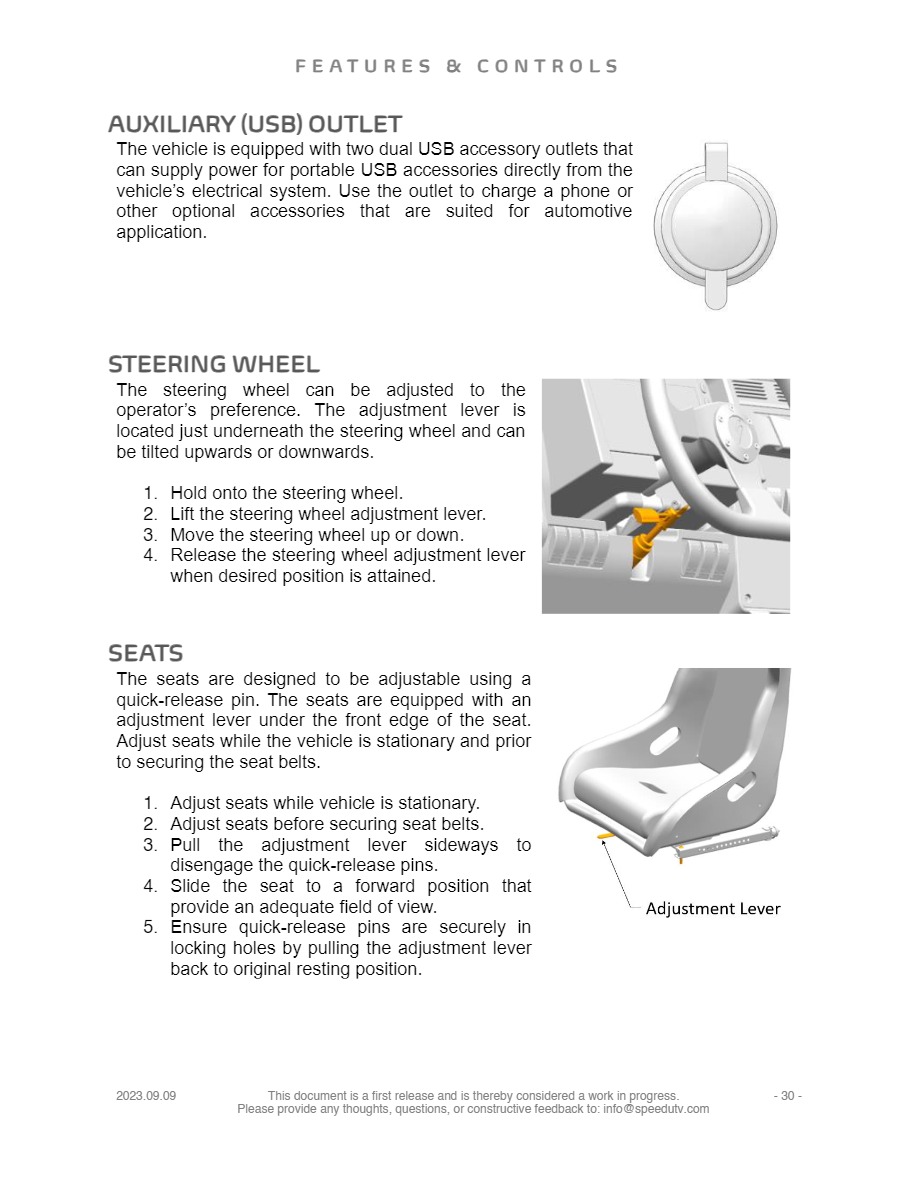 FEATURES & CONTROLS

AUXILIARY (USB) OUTLET

The vehicle is equipped with two dual USB accessory outlets that can supply power for portable USB accessories directly from the vehicle's electrical system. Use the outlet to charge a phone or other optional accessories that are suited for automotive application.

STEERING WHEEL

The steering wheel can be adjusted to the operator's preference. The adjustment lever is located just underneath the steering wheel and can be tilted upwards or downwards.

1. Hold onto the steering wheel.
2. Lift the steering wheel adjustment lever.
3. Move the steering wheel up or down.
4. Release the steering wheel adjustment lever when desired position is attained.

SEATS

The seats are designed to be adjustable using a quick-release pin. The seats are equipped with an adjustment lever under the front edge of the seat. Adjust seats while the vehicle is stationary and prior to securing the seat belts.

1. Adjust seats while vehicle is stationary.
2. Adjust seats before securing seat belts.
3. Pull the adjustment lever sideways to disengage the quick-release pins.
4. Slide the seat to a forward position that provide an adequate field of view.
5. Ensure quick-release pins are securely in locking holes by pulling the adjustment lever back to original resting position.

Adjustment Lever

2023.09.09 This document is a first release and is thereby considered a work in progress. Please provide any thoughts, questions, or constructive feedback to: info@speedutv.com - 30 -